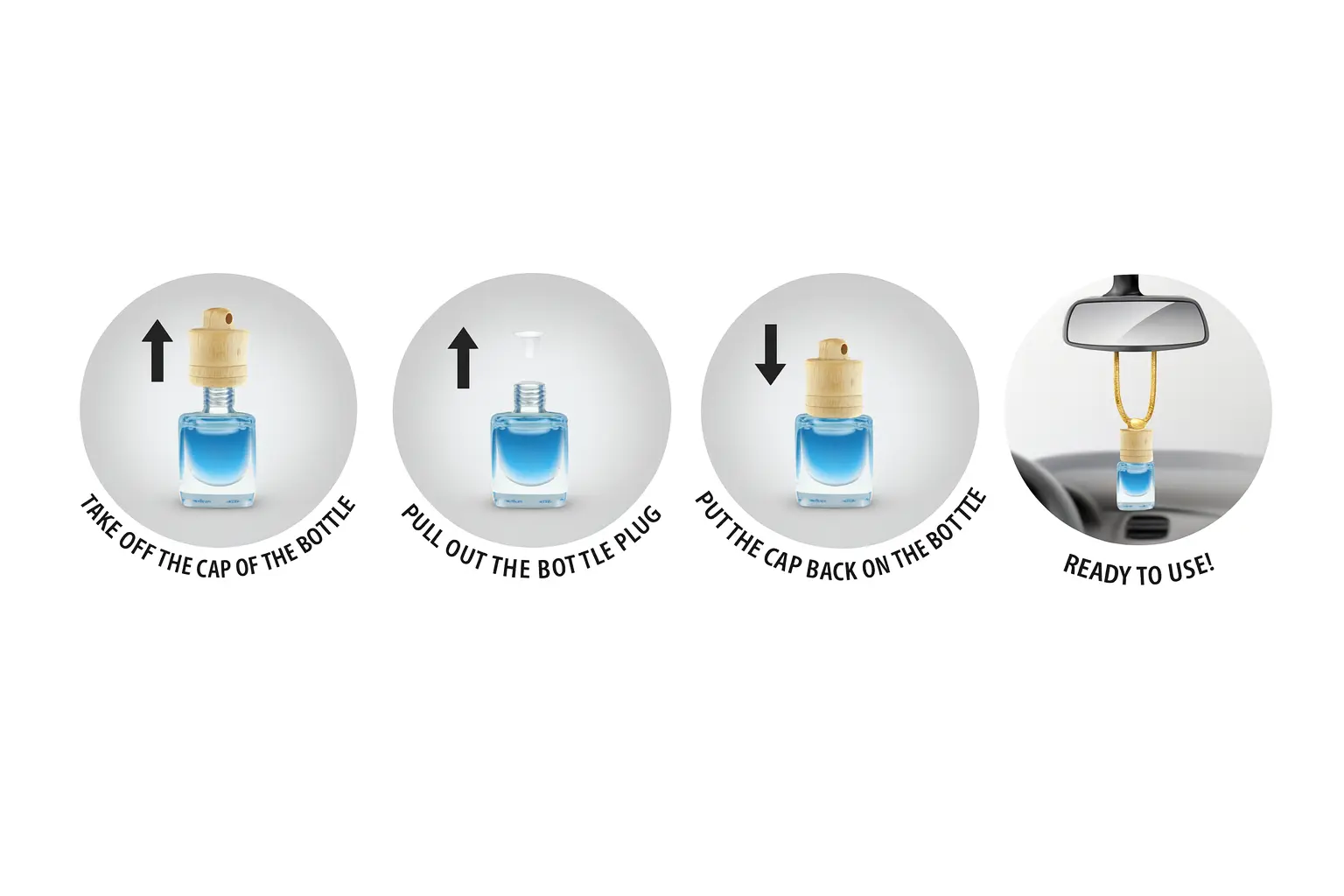 TAKE OFF THE CAP OF THE BOTTLE

PULL OUT THE BOTTLE PLUG

PUT THE CAP BACK ON THE BOTTLE

READY TO USE!