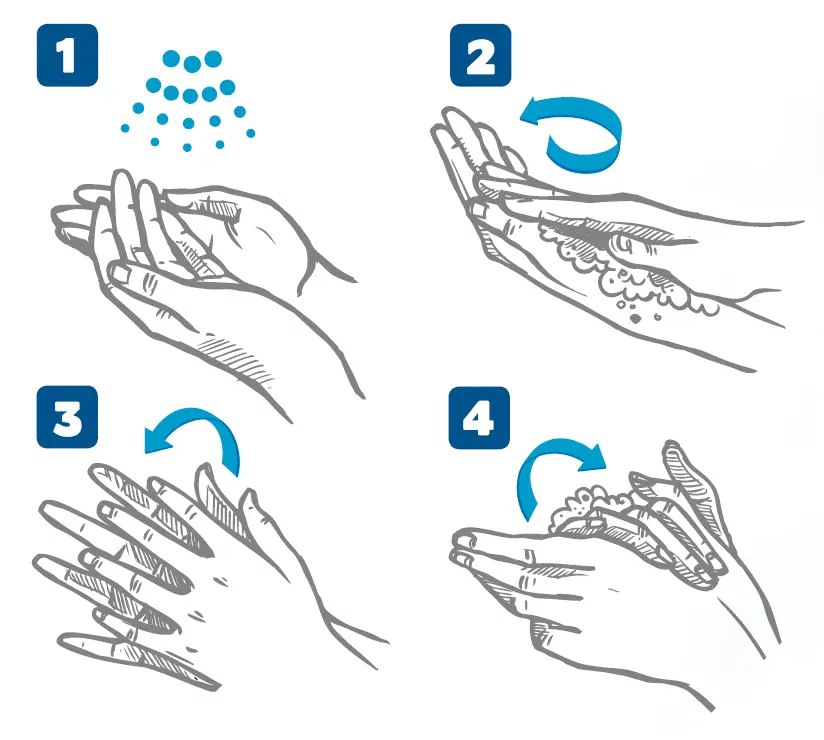 1

2

3

4