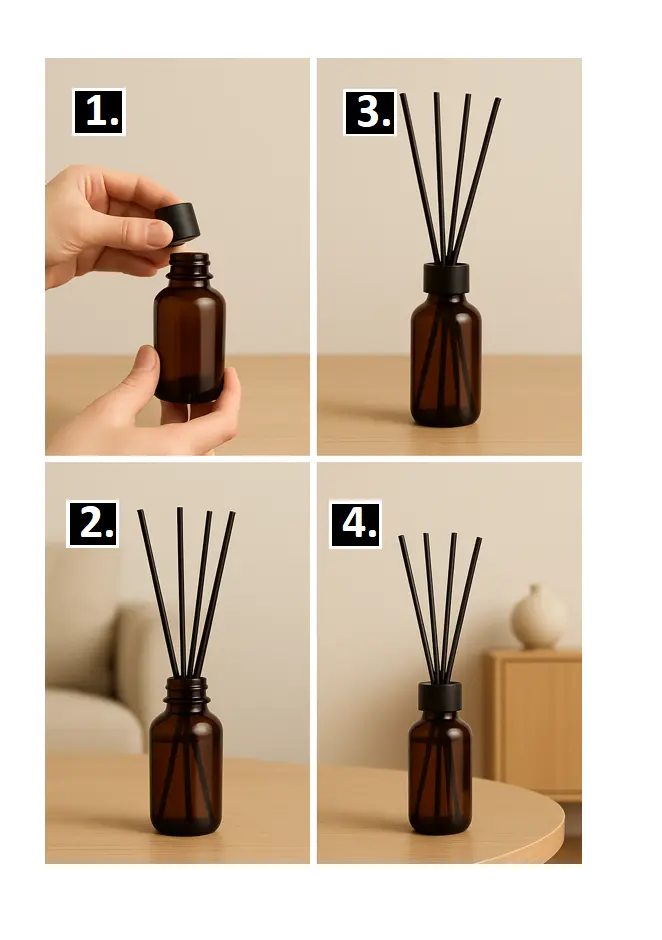 1.

3.

2.

4.